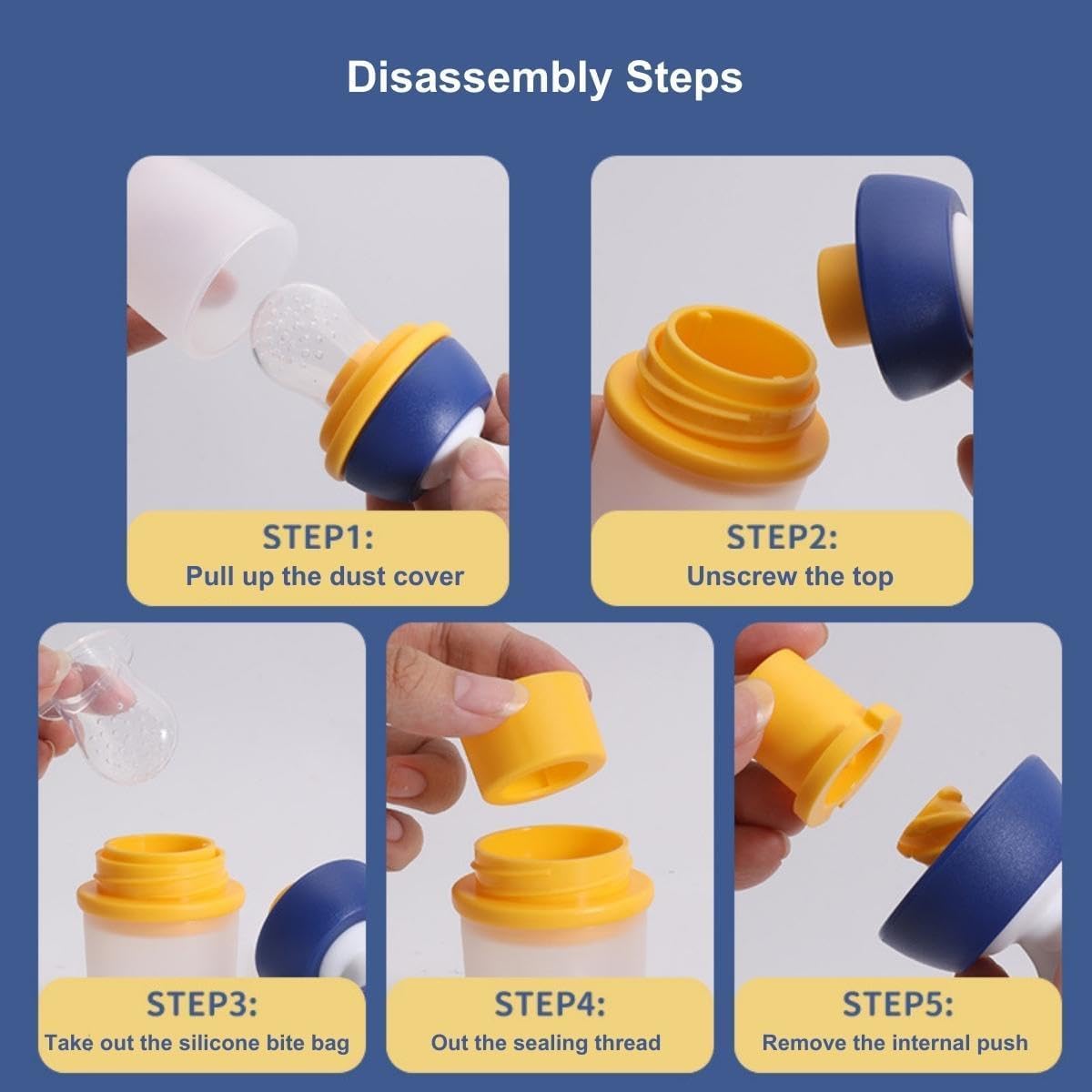 Disassembly Steps

STEP1:
Pull up the dust cover

STEP2:
Unscrew the top

STEP3:
Take out the silicone bite bag

STEP4:
Out the sealing thread

STEP5:
Remove the internal push